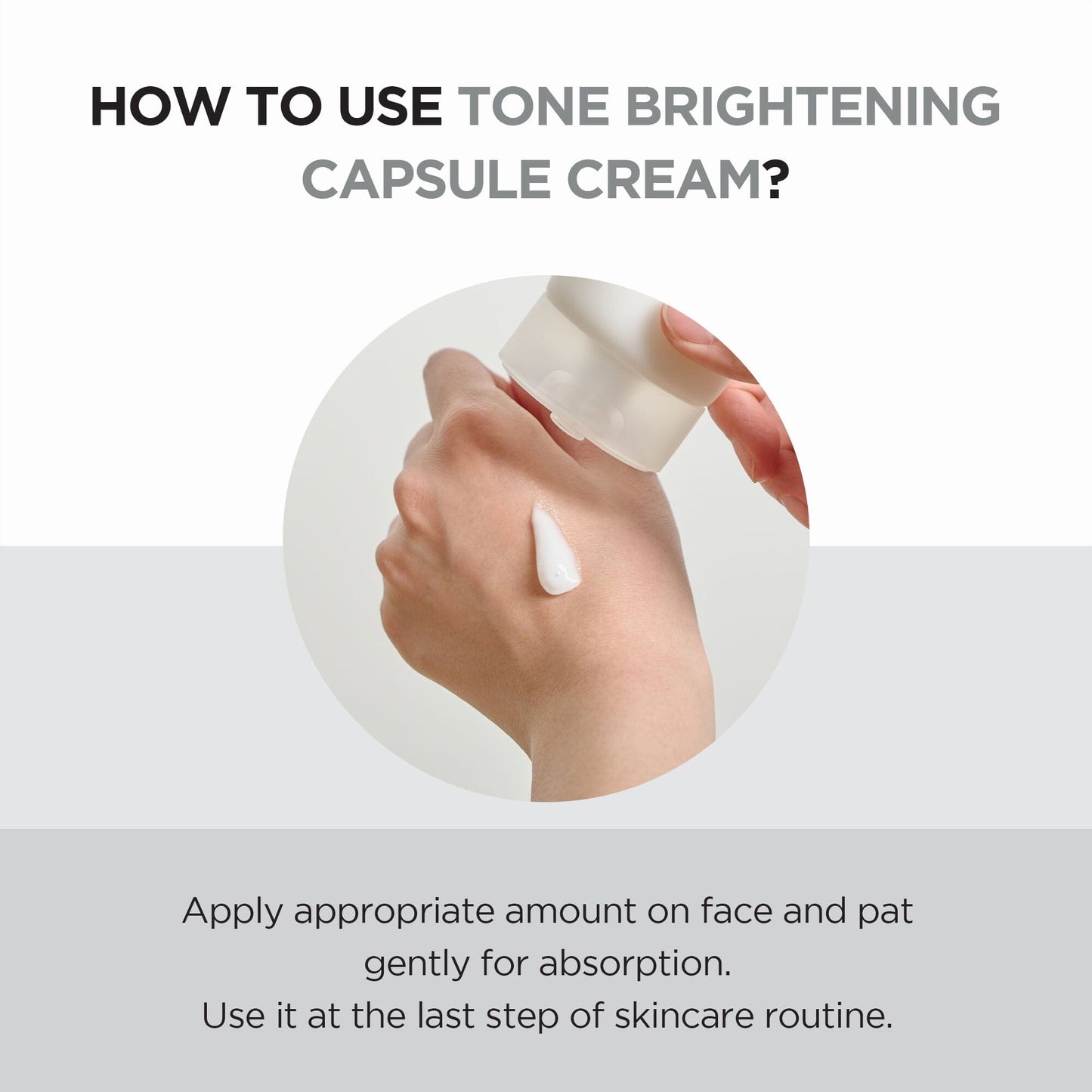 HOW TO USE TONE BRIGHTENING CAPSULE CREAM?

Apply appropriate amount on face and pat gently for absorption.
Use it at the last step of skincare routine.