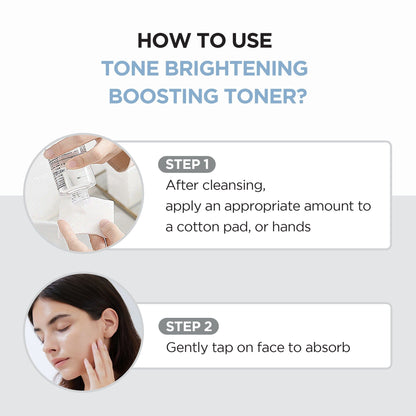 HOW TO USE
TONE BRIGHTENING BOOSTING TONER?

STEP 1
After cleansing,
apply an appropriate amount to a cotton pad, or hands

STEP 2
Gently tap on face to absorb