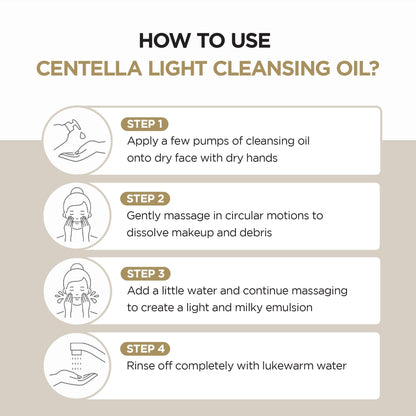 HOW TO USE
CENTELLA LIGHT CLEANSING OIL?

STEP 1
Apply a few pumps of cleansing oil onto dry face with dry hands

STEP 2
Gently massage in circular motions to dissolve makeup and debris

STEP 3
Add a little water and continue massaging to create a light and milky emulsion

STEP 4
Rinse off completely with lukewarm water