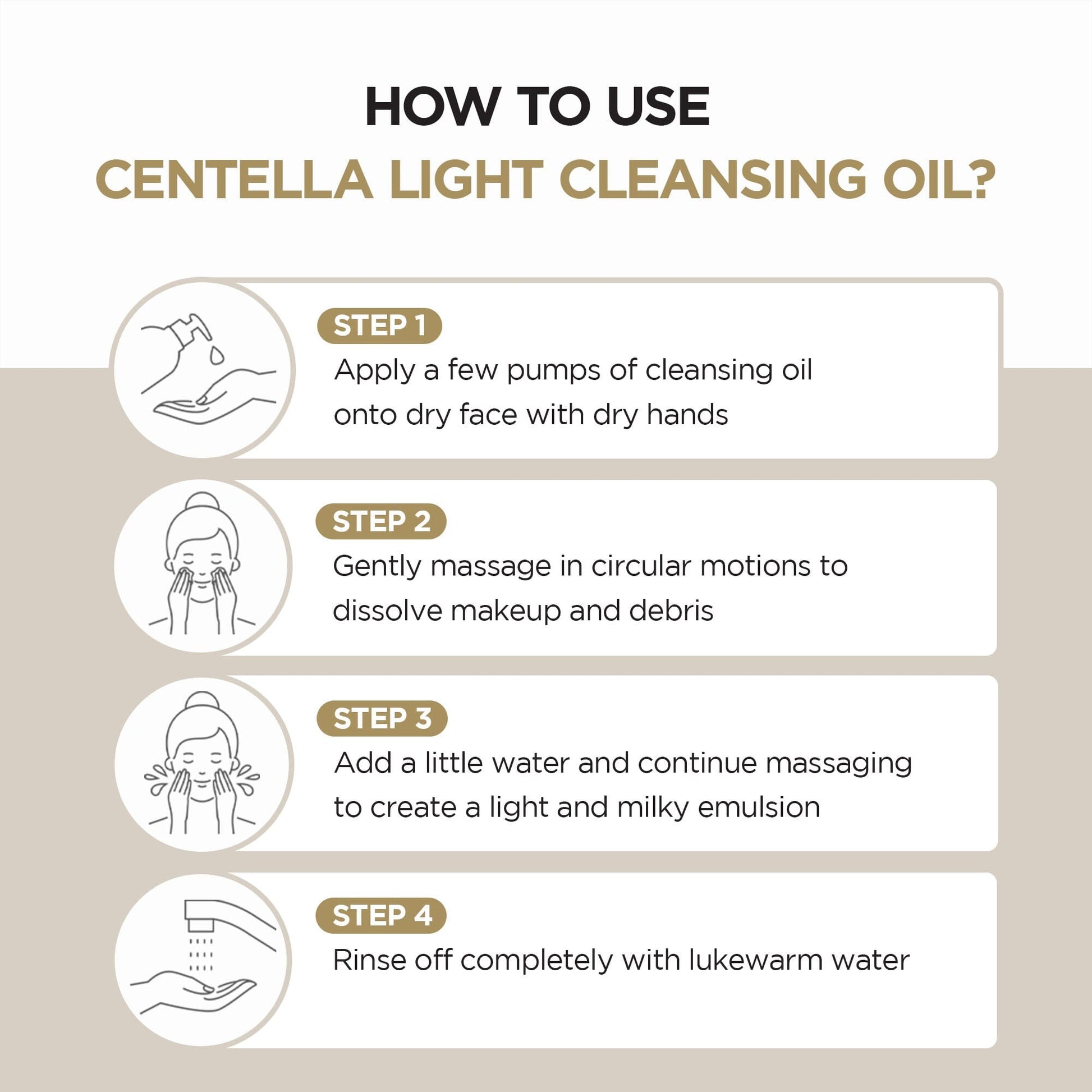 HOW TO USE
CENTELLA LIGHT CLEANSING OIL?

STEP 1
Apply a few pumps of cleansing oil onto dry face with dry hands

STEP 2
Gently massage in circular motions to dissolve makeup and debris

STEP 3
Add a little water and continue massaging to create a light and milky emulsion

STEP 4
Rinse off completely with lukewarm water