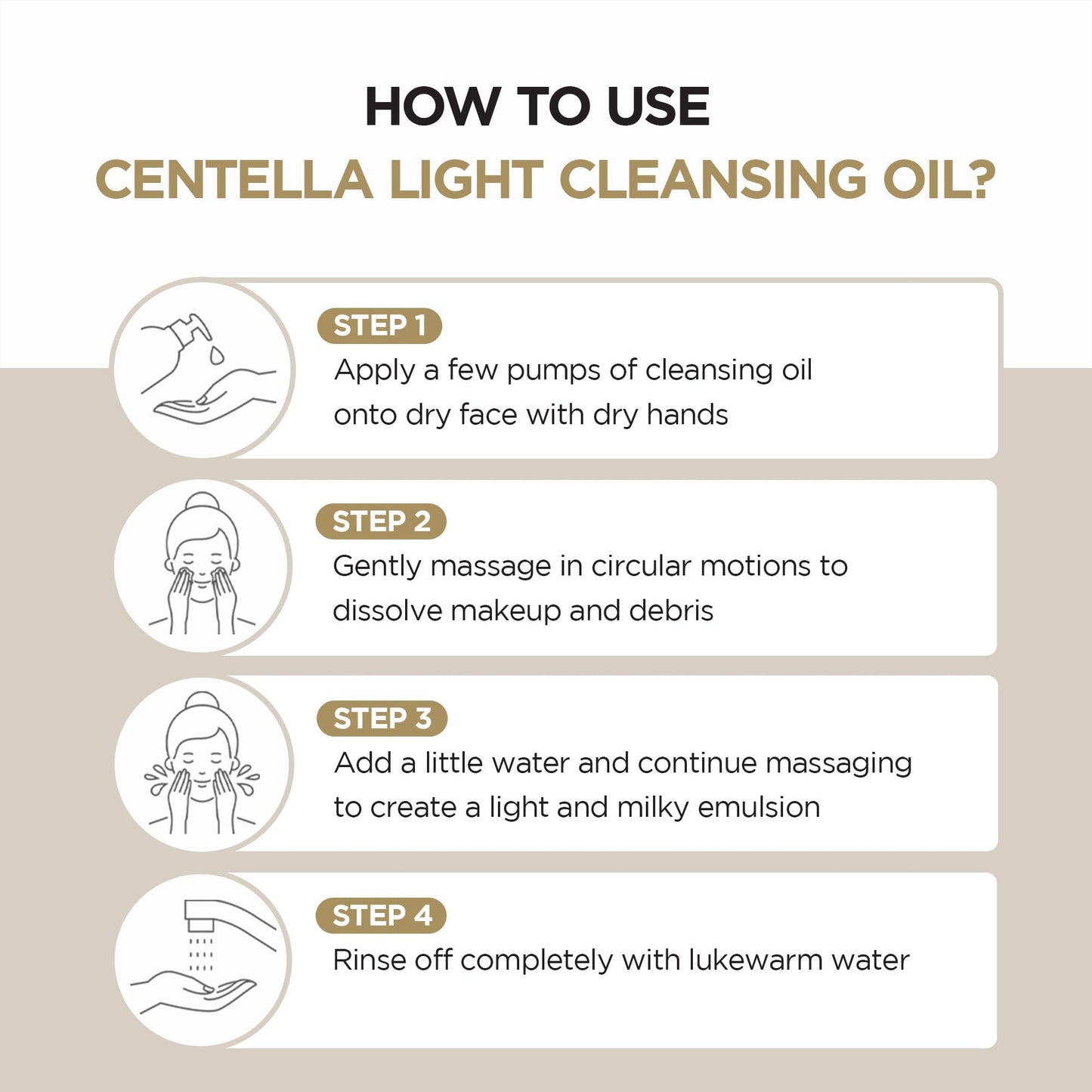 HOW TO USE
CENTELLA LIGHT CLEANSING OIL?

STEP 1
Apply a few pumps of cleansing oil onto dry face with dry hands

STEP 2
Gently massage in circular motions to dissolve makeup and debris

STEP 3
Add a little water and continue massaging to create a light and milky emulsion

STEP 4
Rinse off completely with lukewarm water