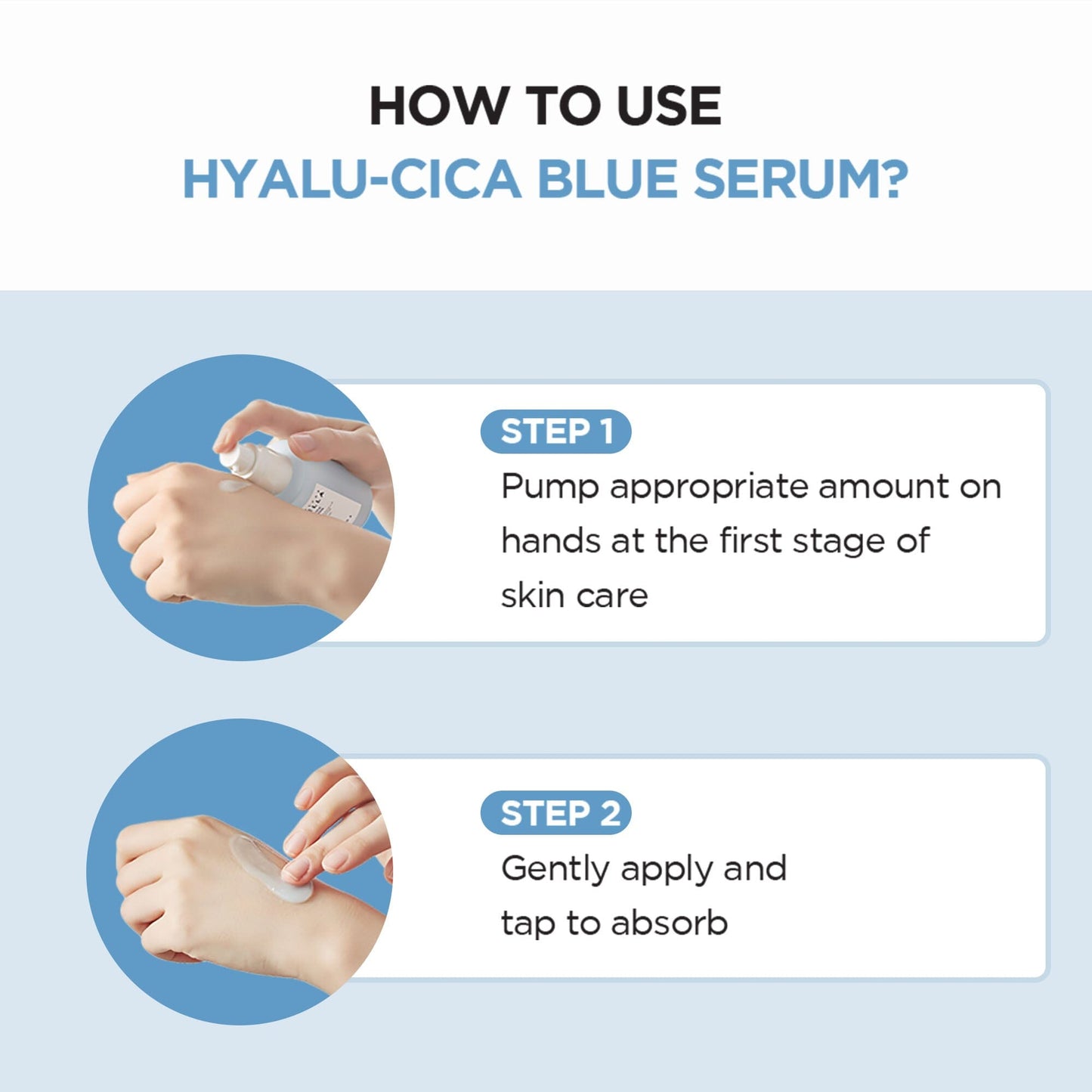 HOW TO USE
HYALU-CICA BLUE SERUM?

STEP 1
Pump appropriate amount on hands at the first stage of skin care

STEP 2
Gently apply and tap to absorb