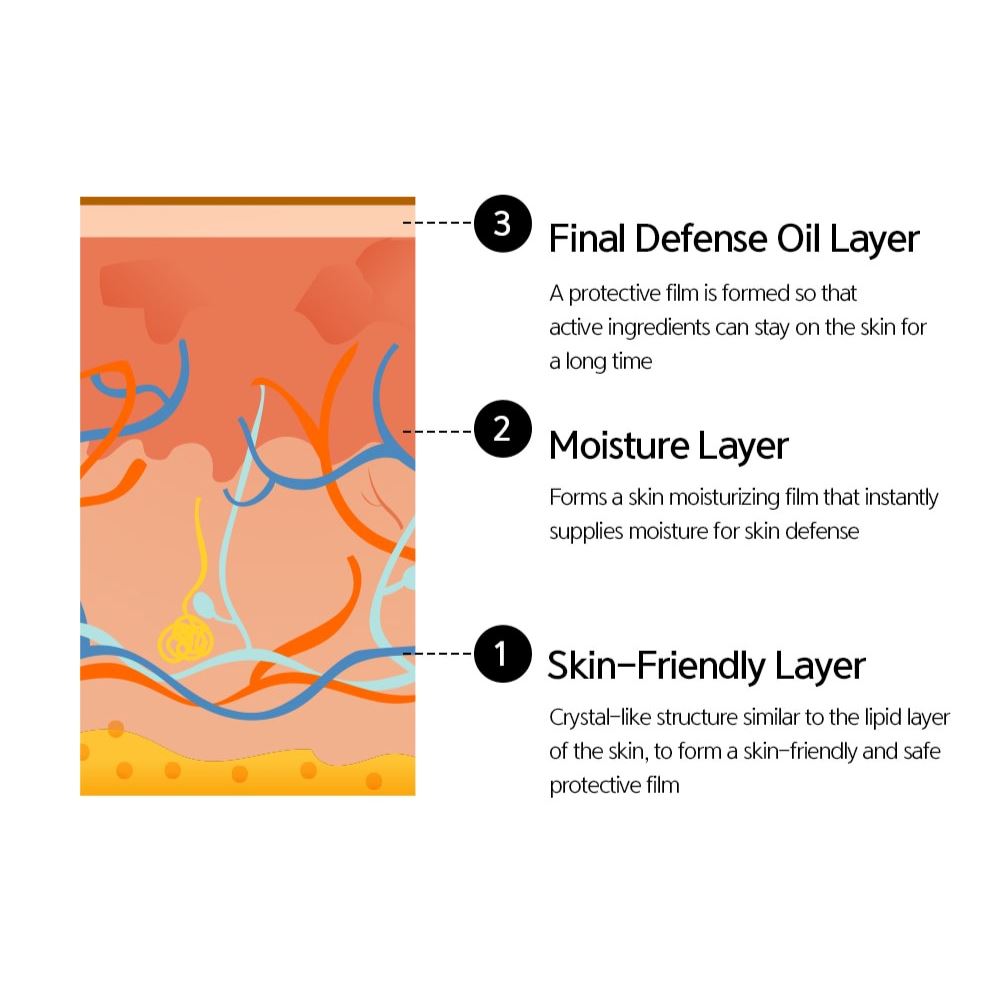 3 Final Defense Oil Layer

A protective film is formed so that active ingredients can stay on the skin for a long time

2 Moisture Layer

Forms a skin moisturizing film that instantly supplies moisture for skin defense

1 Skin-Friendly Layer

Crystal-like structure similar to the lipid layer of the skin, to form a skin-friendly and safe protective film