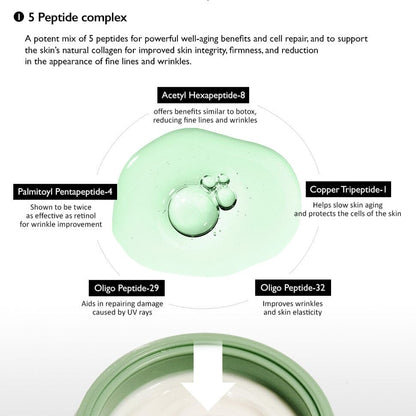 ❶ 5 Peptide complex

A potent mix of 5 peptides for powerful well-aging benefits and cell repair, and to support the skin's natural collagen for improved skin integrity, firmness, and reduction in the appearance of fine lines and wrinkles.

Acetyl Hexapeptide-8
offers benefits similar to botox, reducing fine lines and wrinkles

Palmitoyl Pentapeptide-4
Shown to be twice as effective as retinol for wrinkle improvement

Copper Tripeptide-1
Helps slow skin aging and protects the cells of the skin

Oligo Peptide-29
Aids in repairing damage caused by UV rays

Oligo Peptide-32
Improves wrinkles and skin elasticity