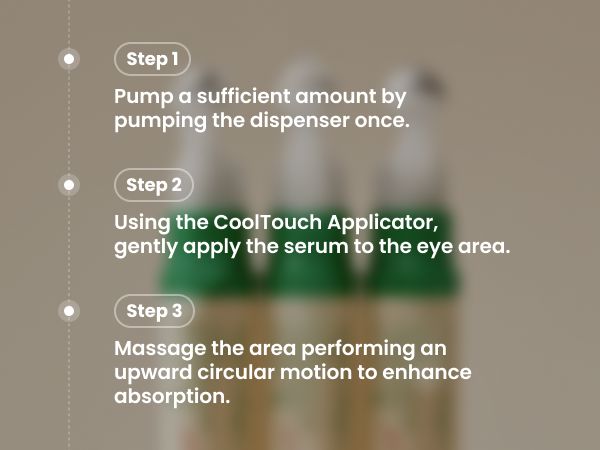 Step 1

Pump a sufficient amount by pumping the dispenser once.

Step 2

Using the CoolTouch Applicator, gently apply the serum to the eye area.

Step 3

Massage the area performing an upward circular motion to enhance absorption.