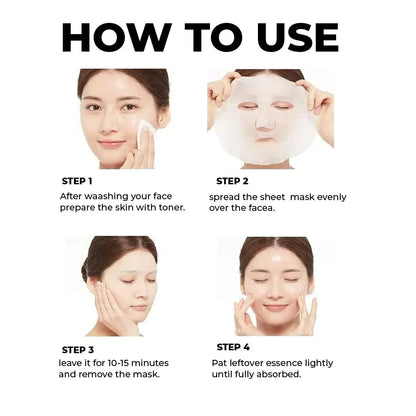 HOW TO USE

STEP 1
After waashing your face prepare the skin with toner.

STEP 2
spread the sheet mask evenly over the facea.

STEP 3
leave it for 10-15 minutes and remove the mask.

STEP 4
Pat leftover essence lightly until fully absorbed.