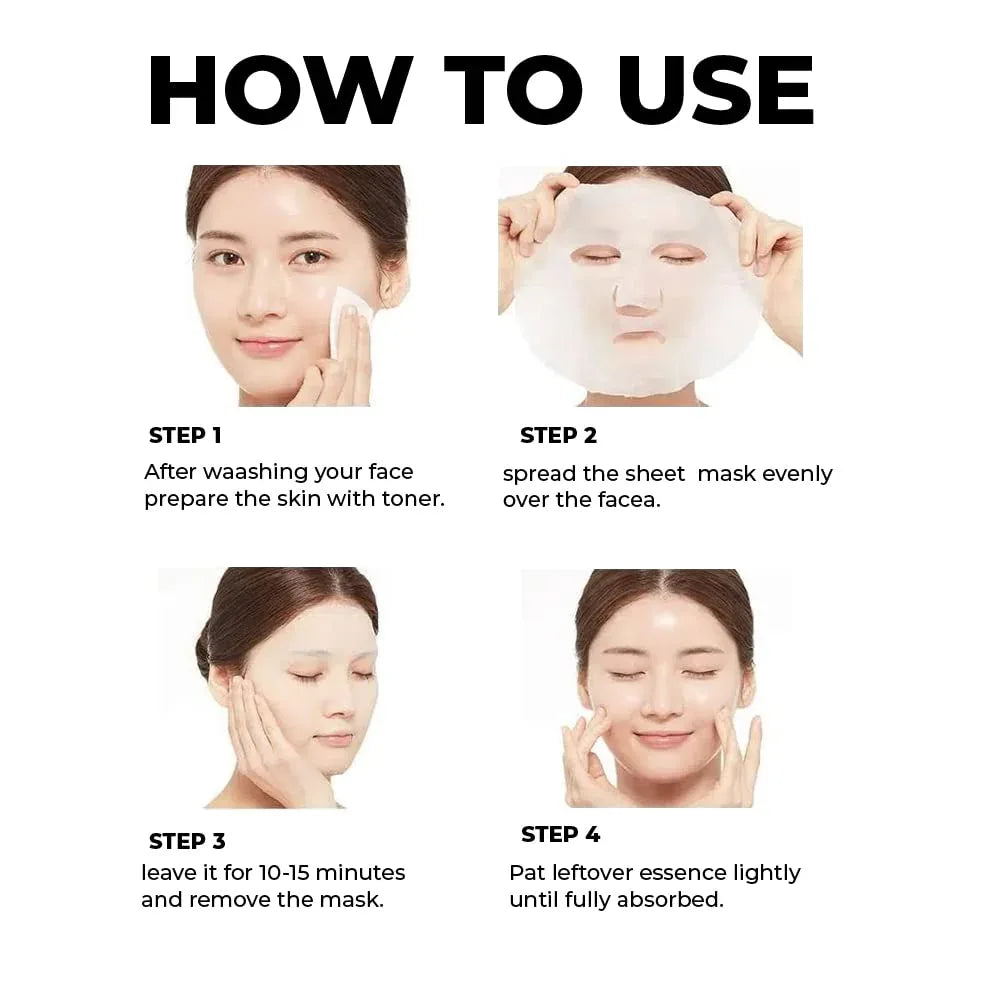 HOW TO USE

STEP 1
After waashing your face prepare the skin with toner.

STEP 2
spread the sheet mask evenly over the facea.

STEP 3
leave it for 10-15 minutes and remove the mask.

STEP 4
Pat leftover essence lightly until fully absorbed.