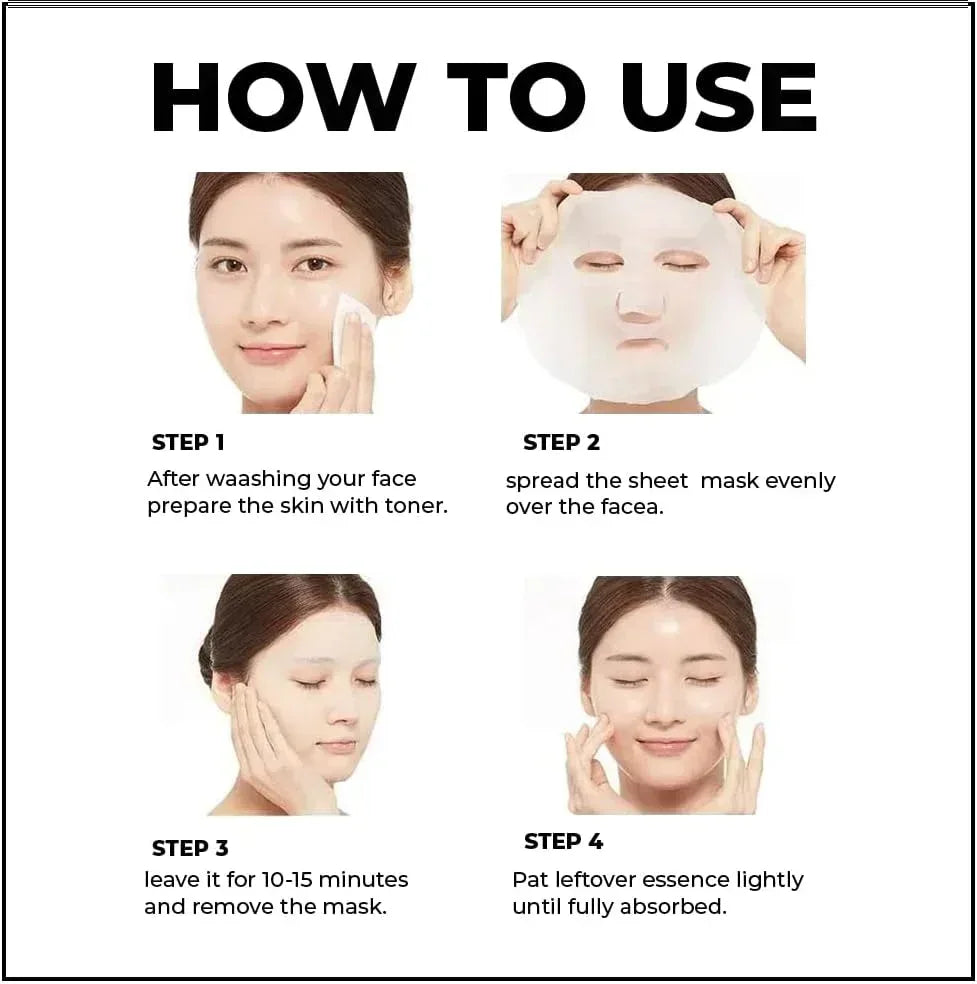 HOW TO USE

STEP 1
After waashing your face prepare the skin with toner.

STEP 2
spread the sheet mask evenly over the facea.

STEP 3
leave it for 10-15 minutes and remove the mask.

STEP 4
Pat leftover essence lightly until fully absorbed.