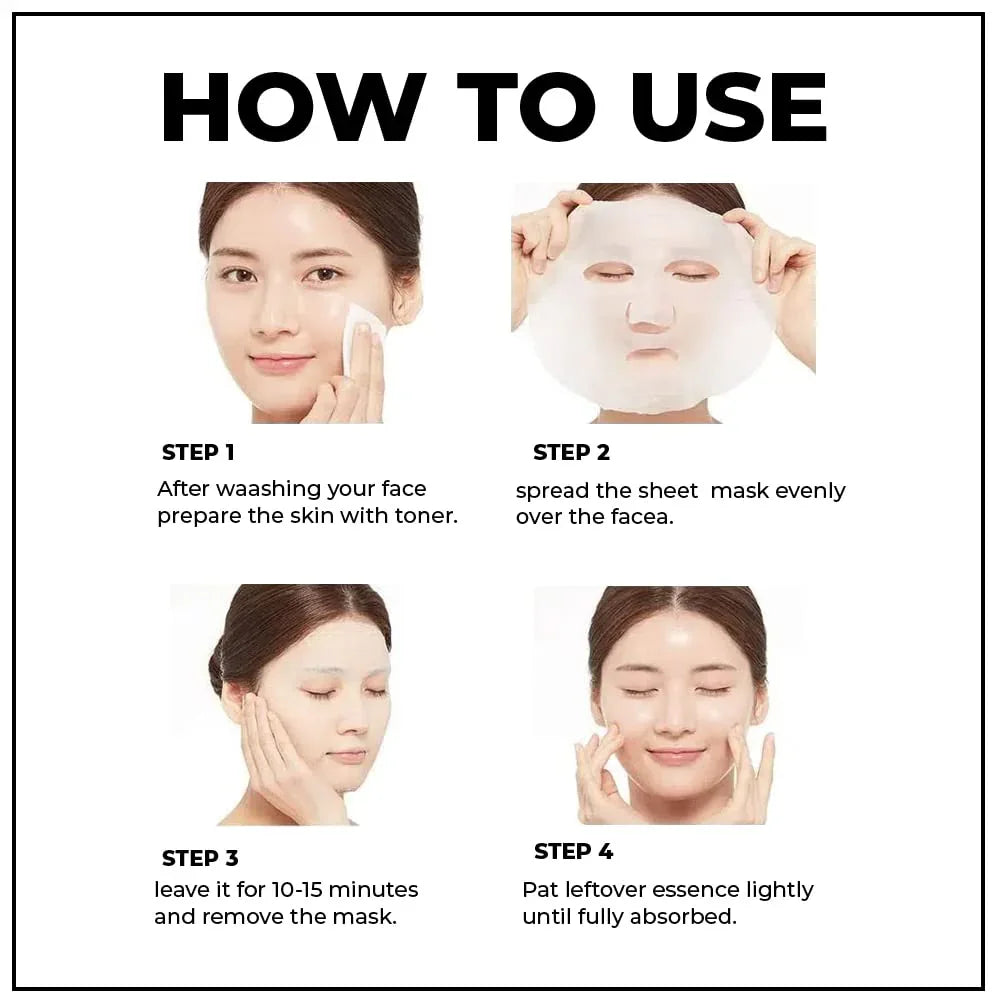 HOW TO USE

STEP 1
After waashing your face prepare the skin with toner.

STEP 2
spread the sheet mask evenly over the facea.

STEP 3
leave it for 10-15 minutes and remove the mask.

STEP 4
Pat leftover essence lightly until fully absorbed.