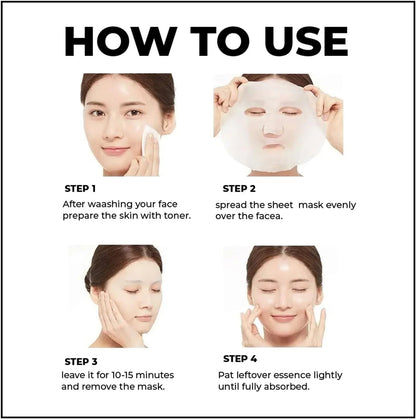 HOW TO USE

STEP 1
After waashing your face prepare the skin with toner.

STEP 2
spread the sheet mask evenly over the facea.

STEP 3
leave it for 10-15 minutes and remove the mask.

STEP 4
Pat leftover essence lightly until fully absorbed.