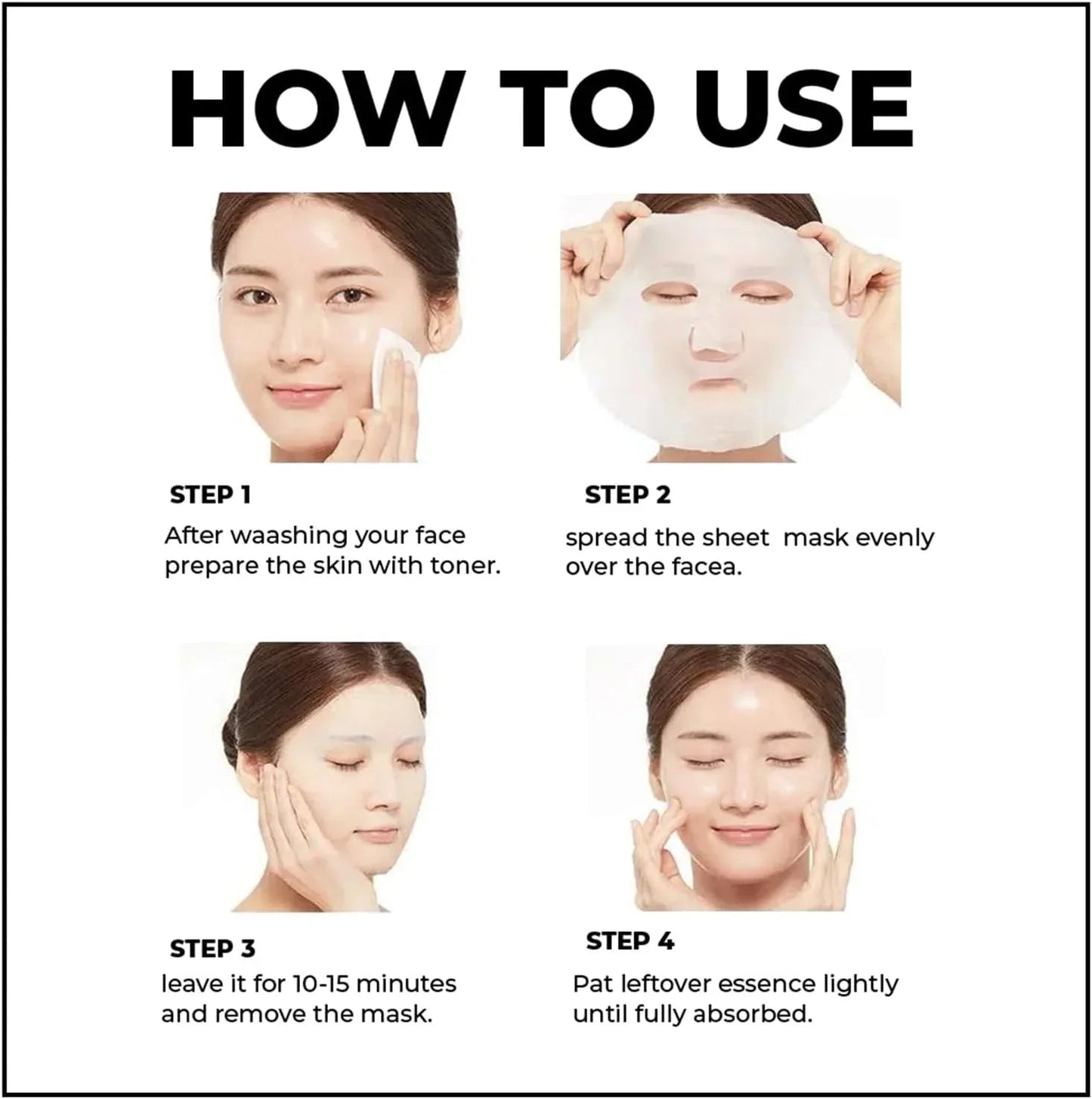 HOW TO USE

STEP 1
After waashing your face prepare the skin with toner.

STEP 2
spread the sheet mask evenly over the facea.

STEP 3
leave it for 10-15 minutes and remove the mask.

STEP 4
Pat leftover essence lightly until fully absorbed.