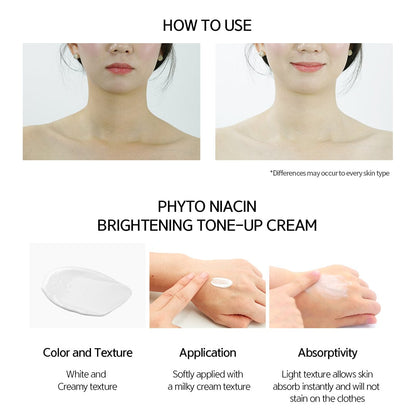 HOW TO USE

*Differences may occur to every skin type

PHYTO NIACIN
BRIGHTENING TONE-UP CREAM

Color and Texture

White and Creamy texture

Application

Softly applied with a milky cream texture

Absorptivity

Light texture allows skin absorb instantly and will not stain on the clothes