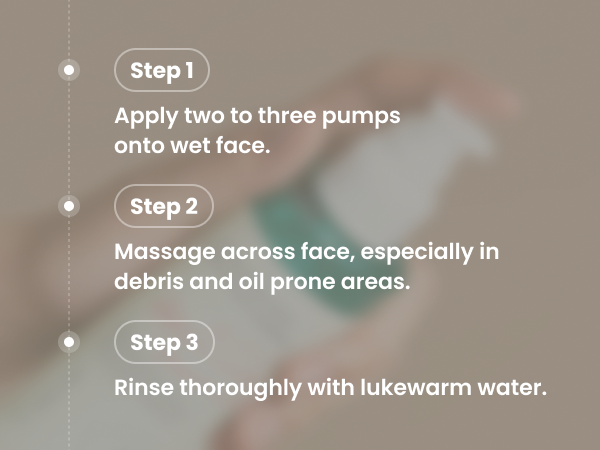 Step 1

Apply two to three pumps onto wet face.

Step 2

Massage across face, especially in debris and oil prone areas.

Step 3

Rinse thoroughly with lukewarm water.