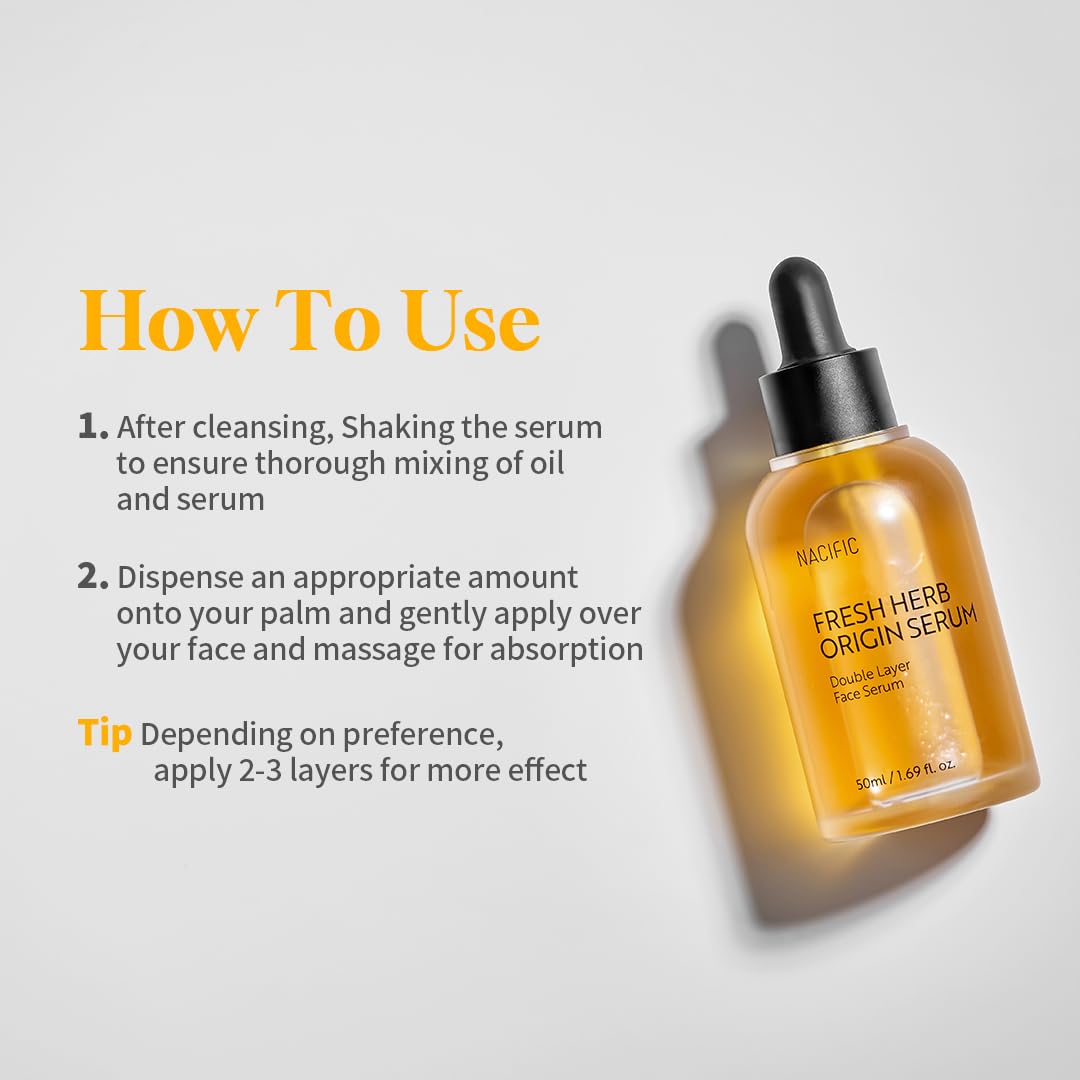 How To Use

1. After cleansing, Shaking the serum to ensure thorough mixing of oil and serum

2. Dispense an appropriate amount onto your palm and gently apply over your face and massage for absorption

Tip Depending on preference, apply 2-3 layers for more effect

NACIFIC
FRESH HERB ORIGIN SERUM
Double Layer Face Serum
50ml / 1.69 fl. oz.